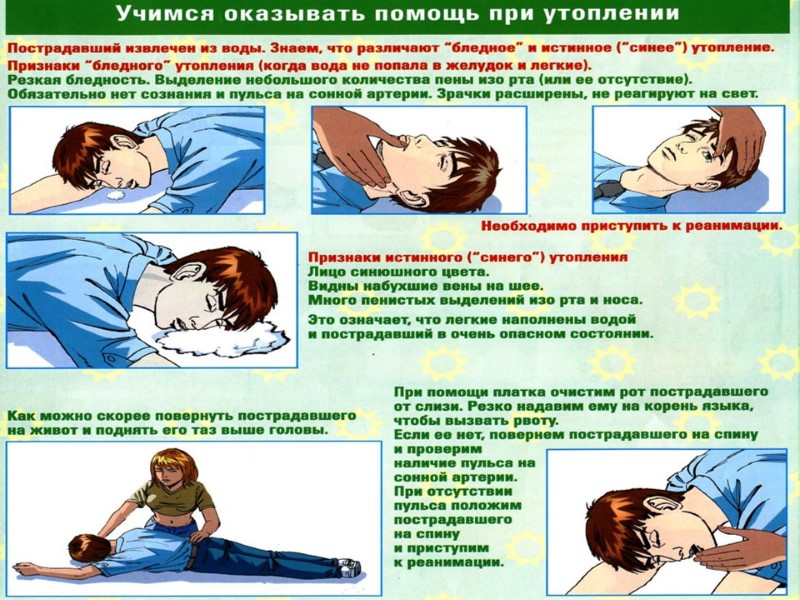 Учимся оказывать помощь при утоплении

Пострадавший извлечен из воды. Знаем, что различают "бледное" и истинное ("синее") утопление.

Признаки "бледного" утопления (когда вода не попала в желудок и легкие).
Резкая бледность. Выделение небольшого количества пены изо рта (или ее отсутствие).
Обязательно нет сознания и пульса на сонной артерии. Зрачки расширены, не реагируют на свет.

Необходимо приступить к реанимации.

Признаки истинного ("синего") утопления
Лицо синюшного цвета.
Видны набухшие вены на шее.
Много пенистых выделений изо рта и носа.

Это означает, что легкие наполнены водой и пострадавший в очень опасном состоянии.

Как можно скорее повернуть пострадавшего на живот и поднять его таз выше головы.

При помощи платка очистим рот пострадавшего от слизи. Резко надавим ему на корень языка, чтобы вызвать рвоту.
Если ее нет, повернем пострадавшего на спину и проверим наличие пульса на сонной артерии.
При отсутствии пульса положим пострадавшего на спину и приступим к реанимации.